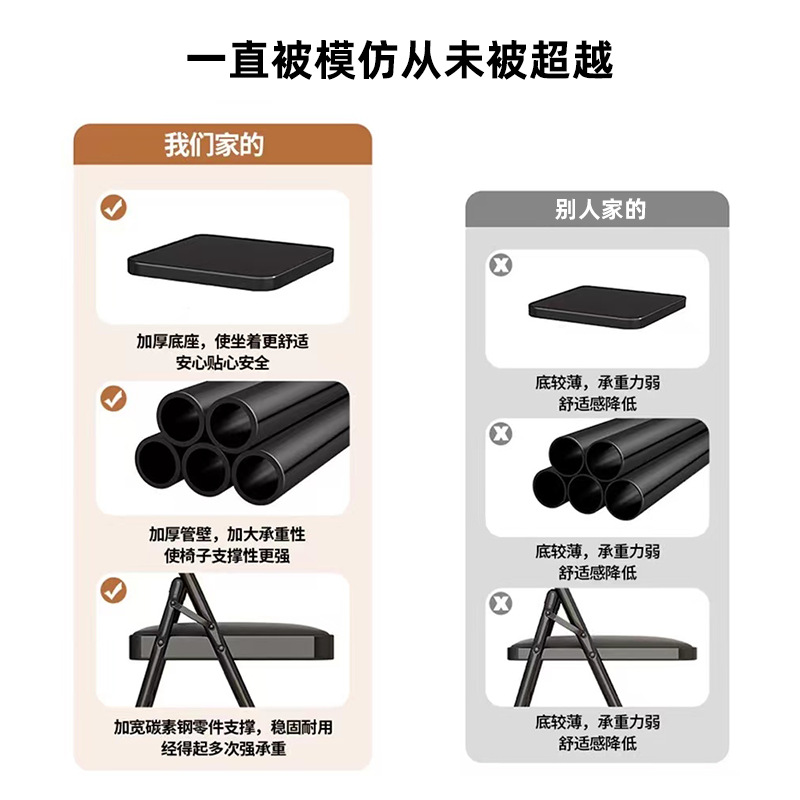 一直被模仿从未被超越

我们家的

加厚底座，使坐着更舒适
安心贴心安全

加厚管壁，加大承重性
使椅子支撑性更强

加宽碳素钢零件支撑，稳固耐用
经得起多次强承重

别人家的

底较薄，承重力弱
舒适感降低

底较薄，承重力弱
舒适感降低

底较薄，承重力弱
舒适感降低